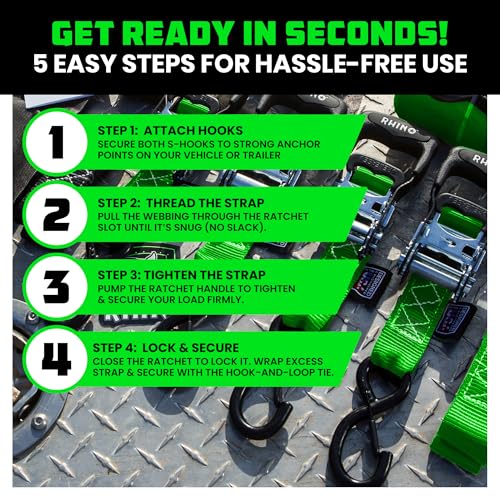 GET READY IN SECONDS!
5 EASY STEPS FOR HASSLE-FREE USE

1
STEP 1: ATTACH HOOKS
SECURE BOTH S-HOOKS TO STRONG ANCHOR POINTS ON YOUR VEHICLE OR TRAILER

2
STEP 2: THREAD THE STRAP
PULL THE WEBBING THROUGH THE RATCHET SLOT UNTIL IT'S SNUG (NO SLACK).

3
STEP 3: TIGHTEN THE STRAP
PUMP THE RATCHET HANDLE TO TIGHTEN & SECURE YOUR LOAD FIRMLY.

4
STEP 4: LOCK & SECURE
CLOSE THE RATCHET TO LOCK IT. WRAP EXCESS STRAP & SECURE WITH THE HOOK-AND-LOOP TIE.

RHINO
RH