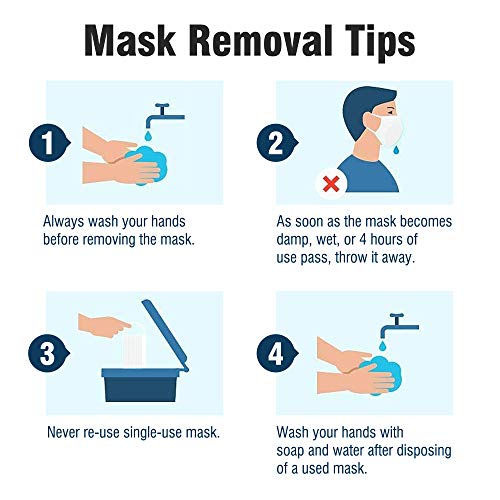 Mask Removal Tips

1

Always wash your hands before removing the mask.

2

As soon as the mask becomes damp, wet, or 4 hours of use pass, throw it away.

3

Never re-use single-use mask.

4

Wash your hands with soap and water after disposing of a used mask.