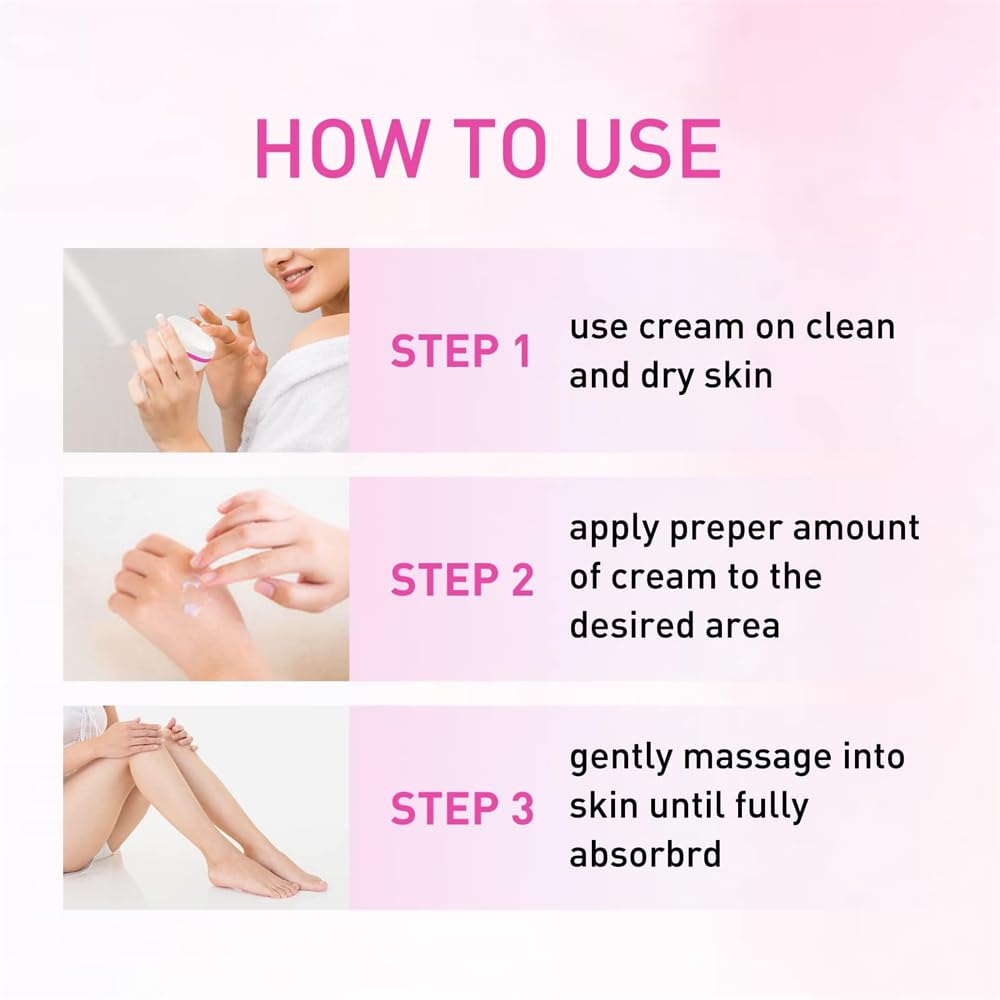 HOW TO USE

STEP 1 use cream on clean and dry skin

STEP 2 apply preper amount of cream to the desired area

STEP 3 gently massage into skin until fully absorbrd