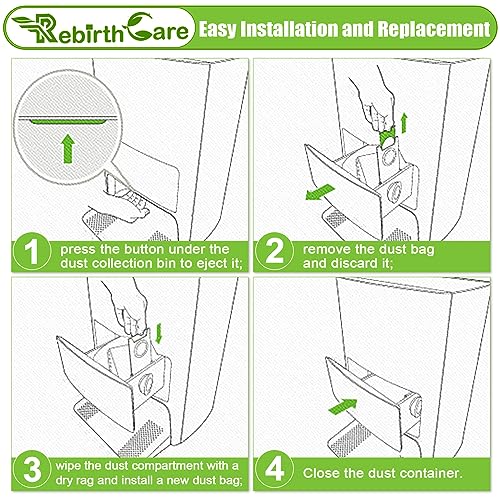 RebirthCare

Easy Installation and Replacement

1 press the button under the dust collection bin to eject it;

2 remove the dust bag and discard it;

3 wipe the dust compartment with a dry rag and install a new dust bag;

4 Close the dust container.