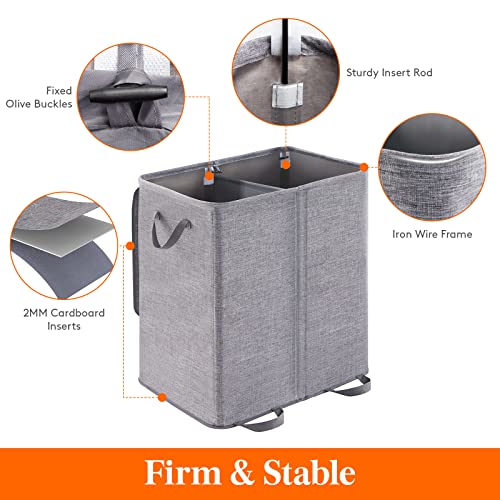 Fixed Olive Buckles

Sturdy Insert Rod

Iron Wire Frame

2MM Cardboard Inserts

Firm & Stable