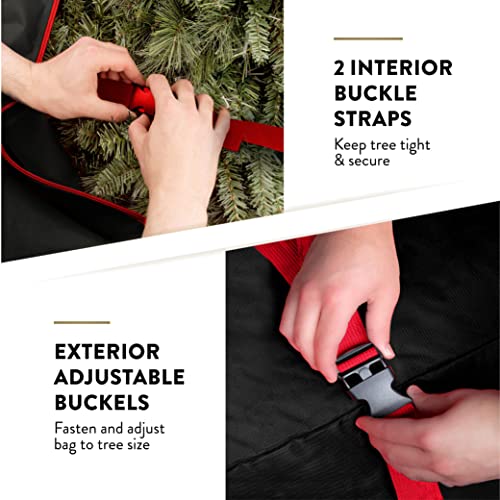 2 INTERIOR BUCKLE STRAPS

Keep tree tight & secure

EXTERIOR ADJUSTABLE BUCKELS

Fasten and adjust bag to tree size