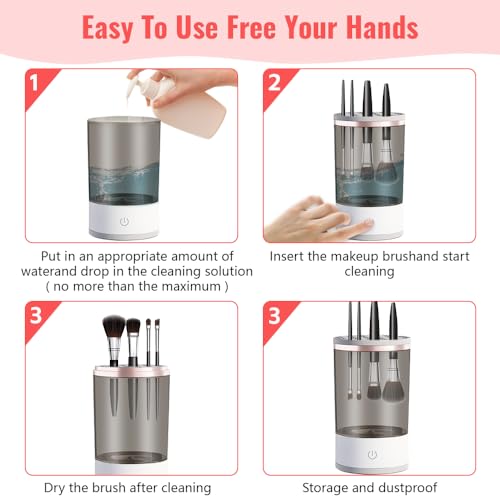 Easy To Use Free Your Hands

1

Put in an appropriate amount of waterand drop in the cleaning solution ( no more than the maximum )

2

Insert the makeup brushand start cleaning

3

Dry the brush after cleaning

3

Storage and dustproof