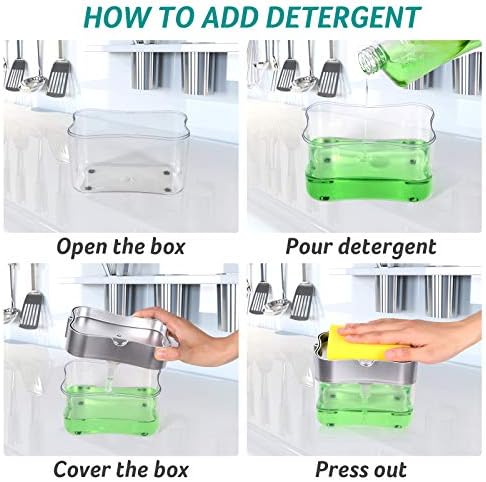 HOW TO ADD DETERGENT

Open the box

Pour detergent

Cover the box

Press out