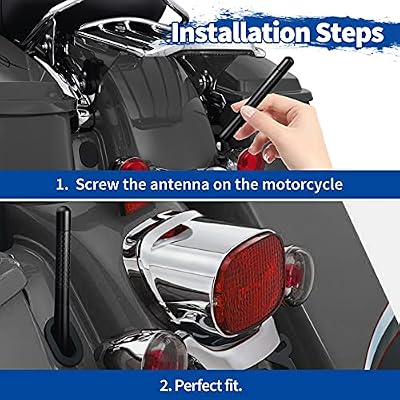 Installation Steps

1. Screw the antenna on the motorcycle

2. Perfect fit.