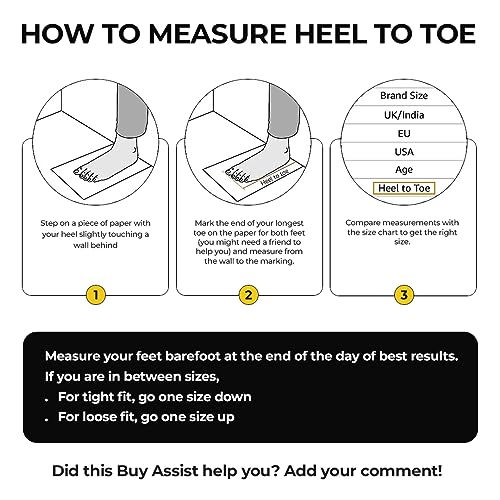 HOW TO MEASURE HEEL TO TOE

Step on a piece of paper with your heel slightly touching a wall behind

1

Heel to toe

Mark the end of your longest toe on the paper for both feet (you might need a friend to help you) and measure from the wall to the marking.

2

Brand Size
UK/India
EU
USA
Age
Heel to Toe

Compare measurements with the size chart to get the right size.

3

Measure your feet barefoot at the end of the day of best results.
If you are in between sizes,
. For tight fit, go one size down
. For loose fit, go one size up

Did this Buy Assist help you? Add your comment!