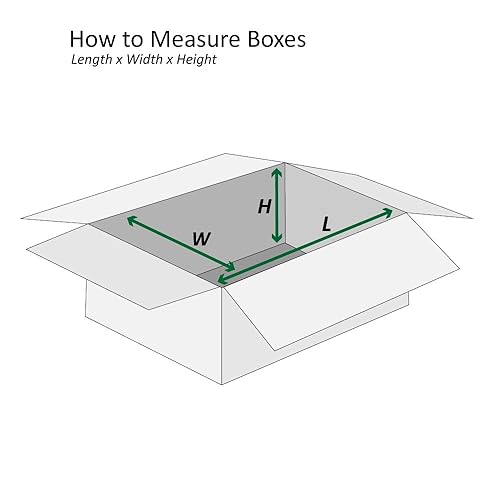 How to Measure Boxes
Length x Width x Height

H
W
L