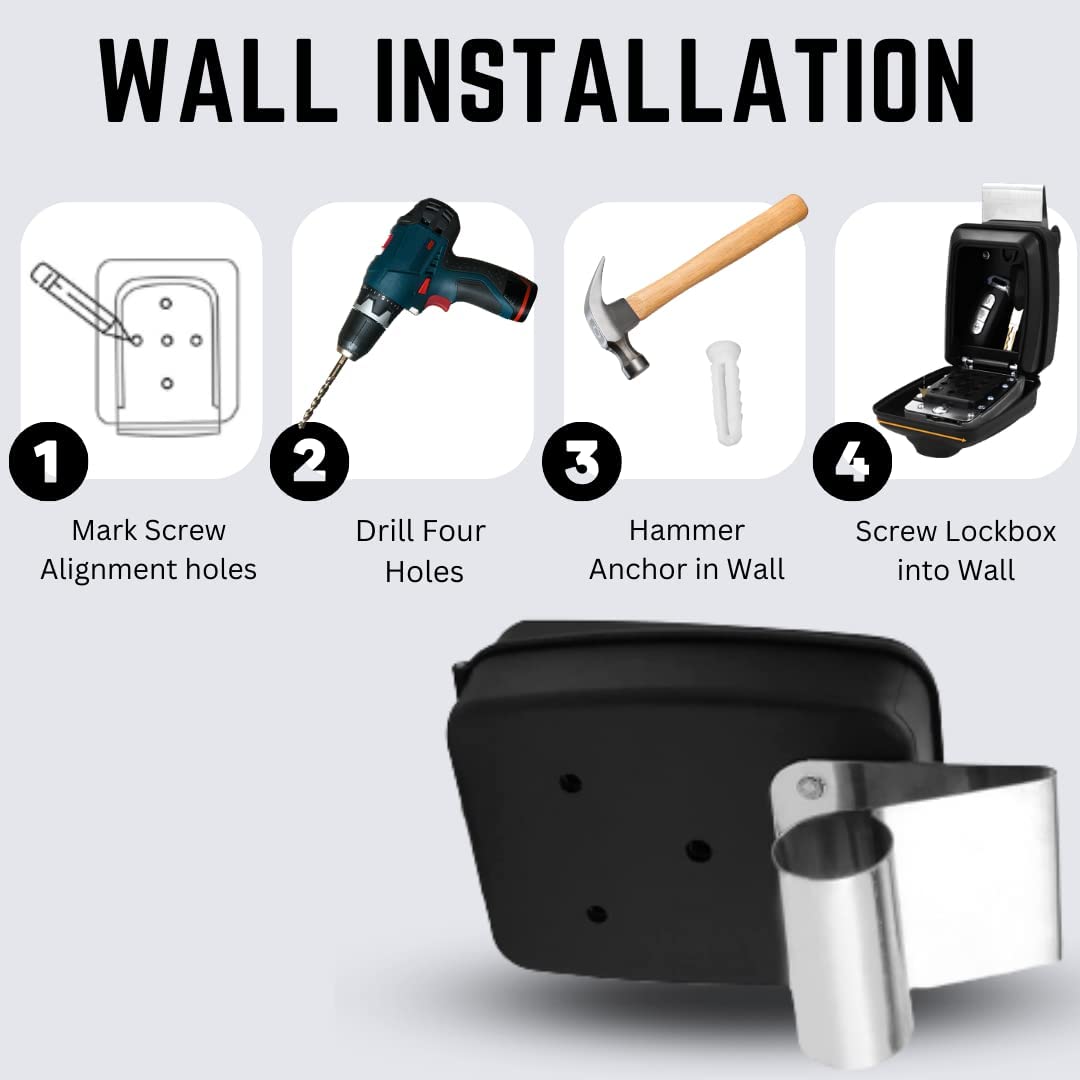 WALL INSTALLATION

1
Mark Screw Alignment holes

2
Drill Four Holes

3
Hammer Anchor in Wall

4
Screw Lockbox into Wall