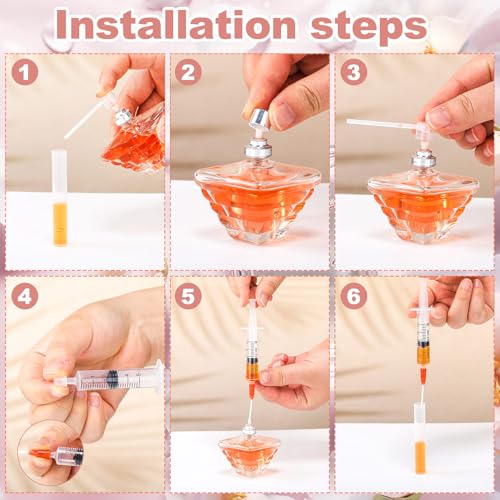 Installation steps

1

2

3

4

5

6