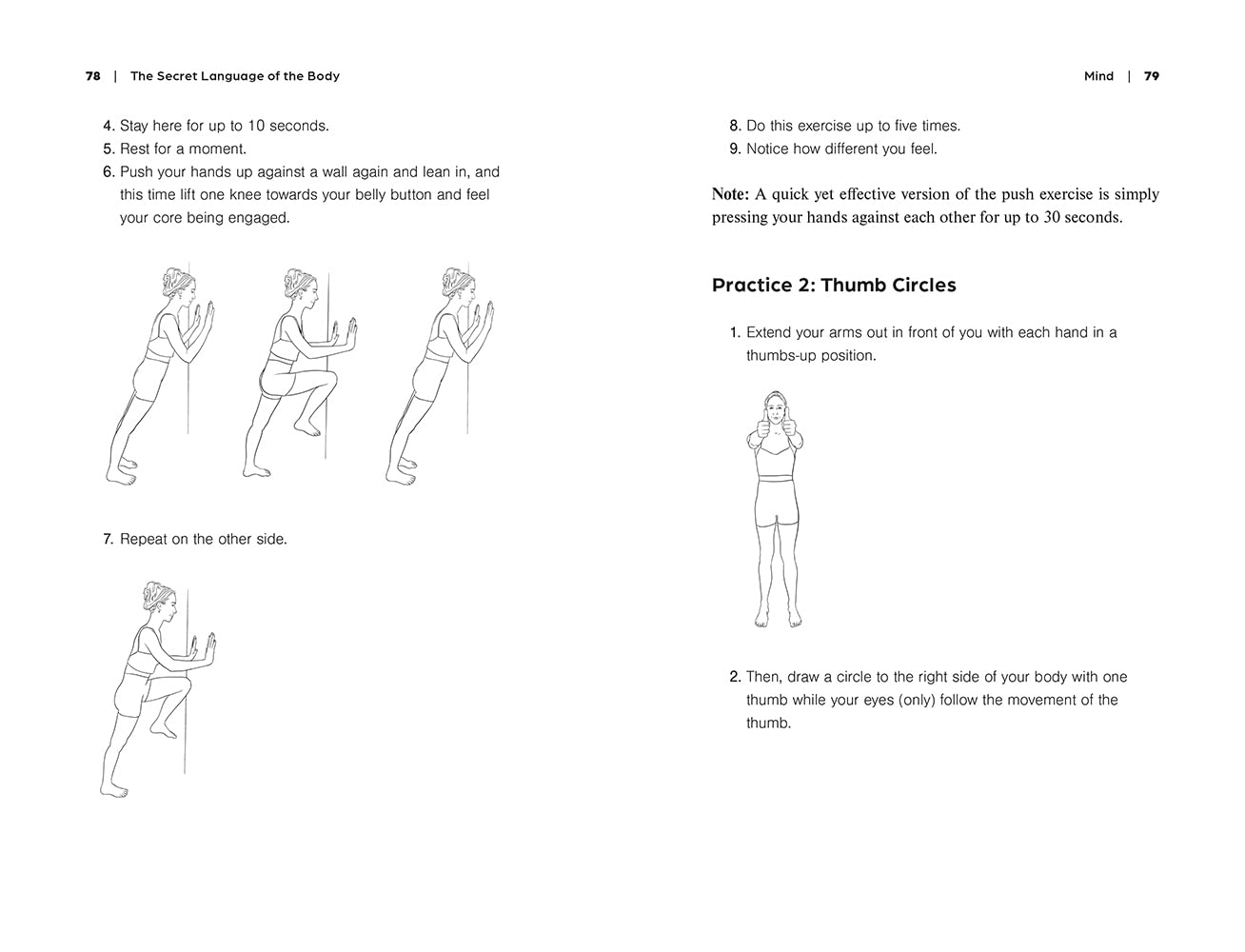 78 | The Secret Language of the Body

4. Stay here for up to 10 seconds.
5. Rest for a moment.
6. Push your hands up against a wall again and lean in, and this time lift one knee towards your belly button and feel your core being engaged.

7. Repeat on the other side.

Mind | 79

8. Do this exercise up to five times.
9. Notice how different you feel.

Note: A quick yet effective version of the push exercise is simply pressing your hands against each other for up to 30 seconds.

Practice 2: Thumb Circles

1. Extend your arms out in front of you with each hand in a thumbs-up position.

2. Then, draw a circle to the right side of your body with one thumb while your eyes (only) follow the movement of the thumb.