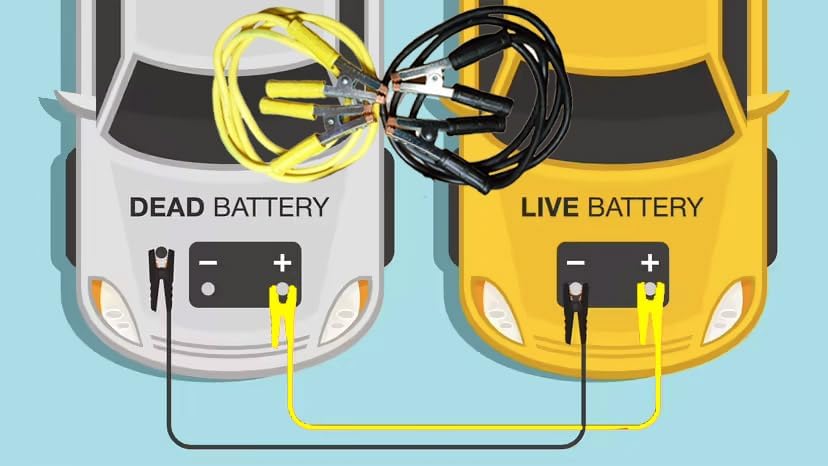 DEAD BATTERY

− +

LIVE BATTERY

− +