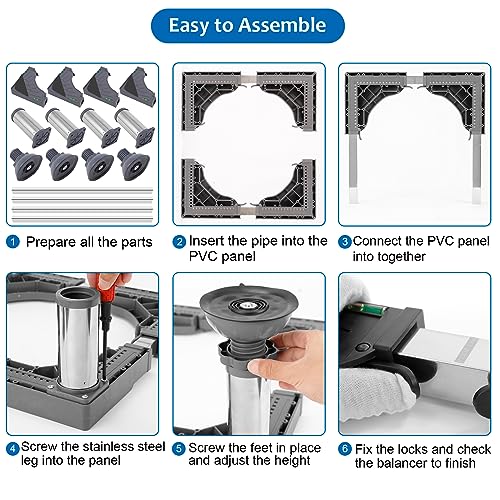 Easy to Assemble

1 Prepare all the parts

2 Insert the pipe into the PVC panel

3 Connect the PVC panel into together

4 Screw the stainless steel leg into the panel

5 Screw the feet in place and adjust the height

6 Fix the locks and check the balancer to finish