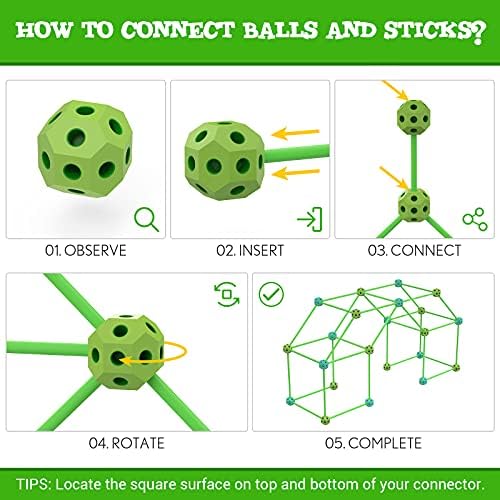 HOW TO CONNECT BALLS AND STICKS?

01. OBSERVE

02. INSERT

03. CONNECT

04. ROTATE

05. COMPLETE

TIPS: Locate the square surface on top and bottom of your connector.