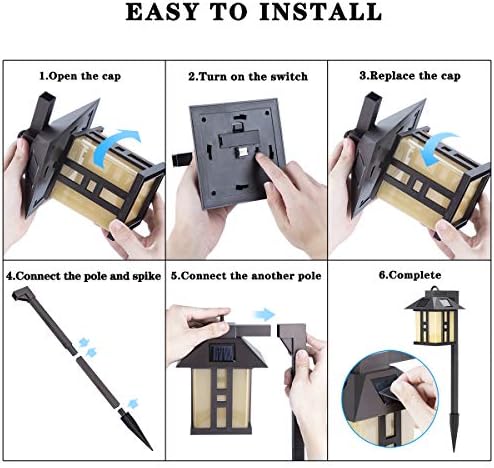 EASY TO INSTALL

1.Open the cap

2.Turn on the switch

3.Replace the cap

4.Connect the pole and spike

5.Connect the another pole

6.Complete