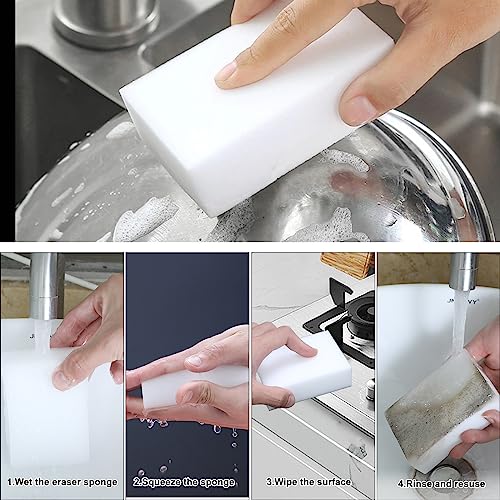 1.Wet the eraser sponge

2.Squeeze the sponge

3.Wipe the surface

4.Rinse and resuse