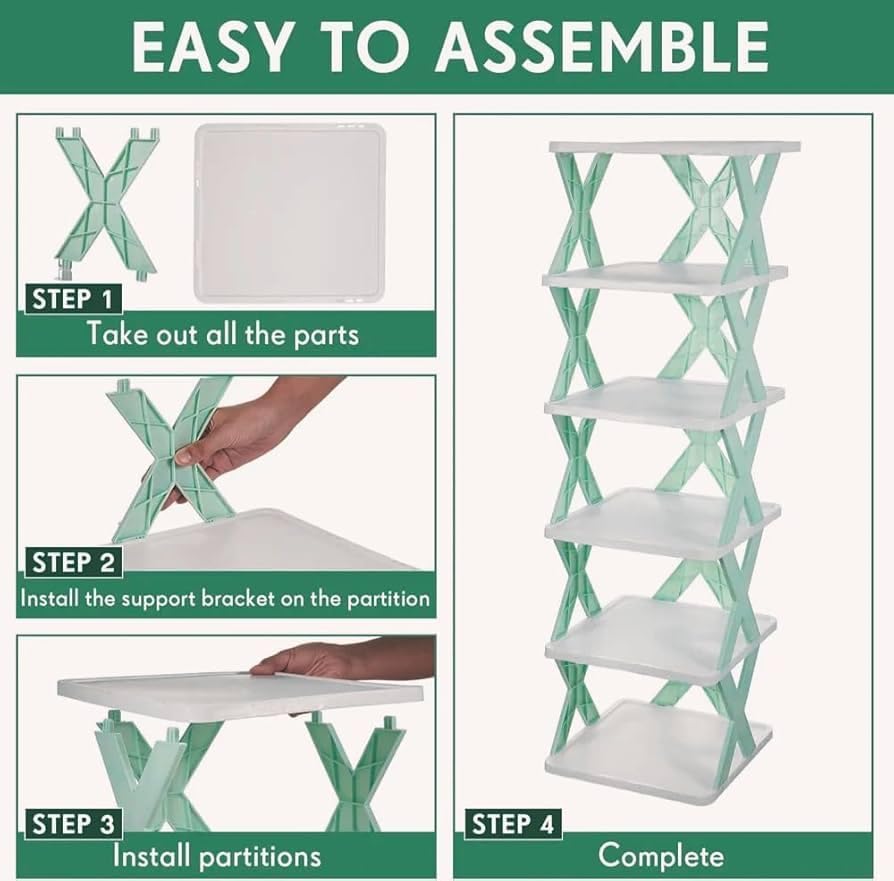 EASY TO ASSEMBLE

STEP 1
Take out all the parts

STEP 2
Install the support bracket on the partition

STEP 3
Install partitions

STEP 4
Complete