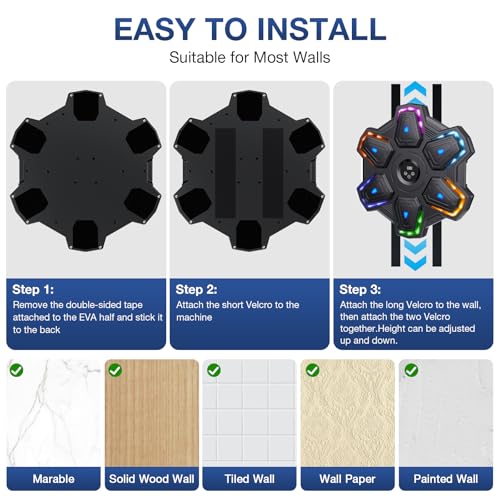 EASY TO INSTALL

Suitable for Most Walls

Step 1:
Remove the double-sided tape attached to the EVA half and stick it to the back

Step 2:
Attach the short Velcro to the machine

Step 3:
Attach the long Velcro to the wall, then attach the two Velcro together.Height can be adjusted up and down.

Marable

Solid Wood Wall

Tiled Wall

Wall Paper

Painted Wall