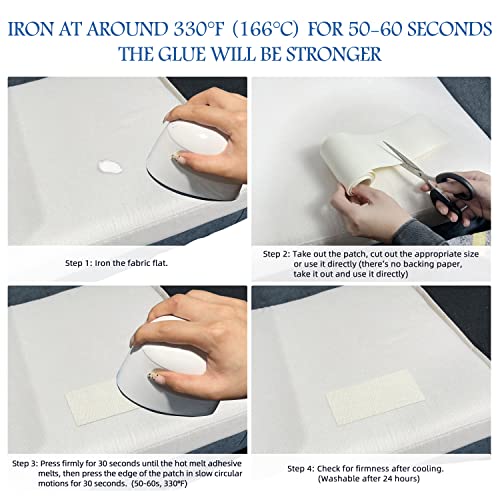 IRON AT AROUND 330°F (166°C) FOR 50-60 SECONDS
THE GLUE WILL BE STRONGER

Step 1: Iron the fabric flat.

Step 2: Take out the patch, cut out the appropriate size or use it directly (there's no backing paper, take it out and use it directly)

Step 3: Press firmly for 30 seconds until the hot melt adhesive melts, then press the edge of the patch in slow circular motions for 30 seconds. (50-60s, 330°F)

Step 4: Check for firmness after cooling. (Washable after 24 hours)