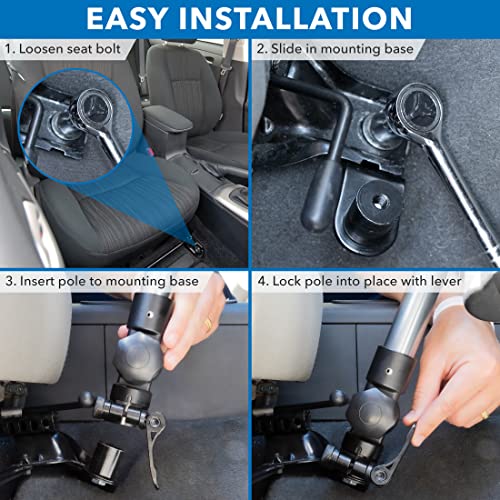 EASY INSTALLATION

1. Loosen seat bolt

2. Slide in mounting base

3. Insert pole to mounting base

4. Lock pole into place with lever