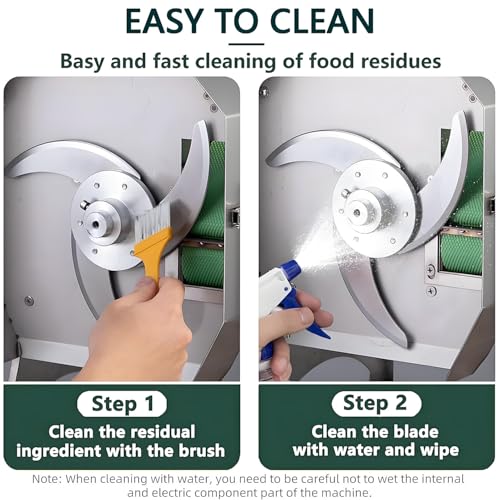 EASY TO CLEAN

Basy and fast cleaning of food residues

Step 1

Clean the residual ingredient with the brush

Step 2

Clean the blade with water and wipe

Note: When cleaning with water, you need to be careful not to wet the internal and electric component part of the machine.