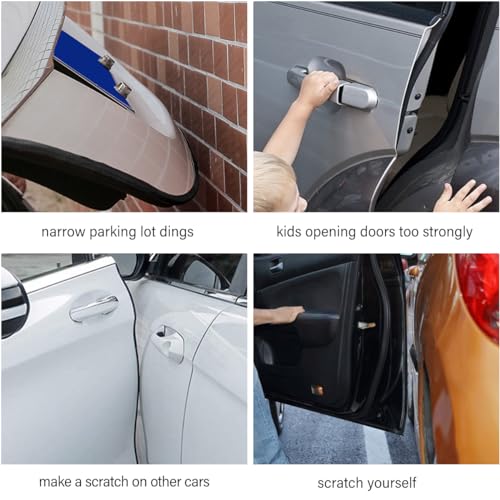 narrow parking lot dings

kids opening doors too strongly

make a scratch on other cars

scratch yourself