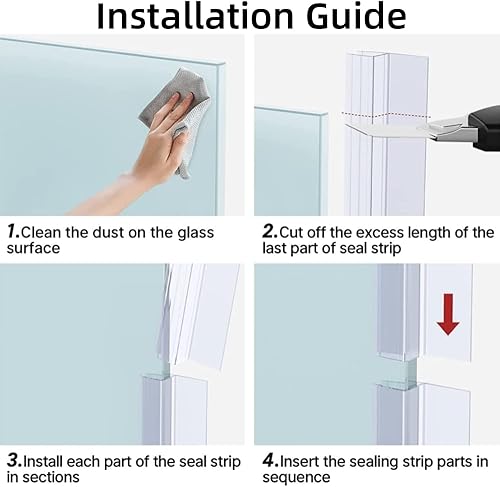 Installation Guide

1.Clean the dust on the glass surface

2.Cut off the excess length of the last part of seal strip

3.Install each part of the seal strip in sections

4.Insert the sealing strip parts in sequence