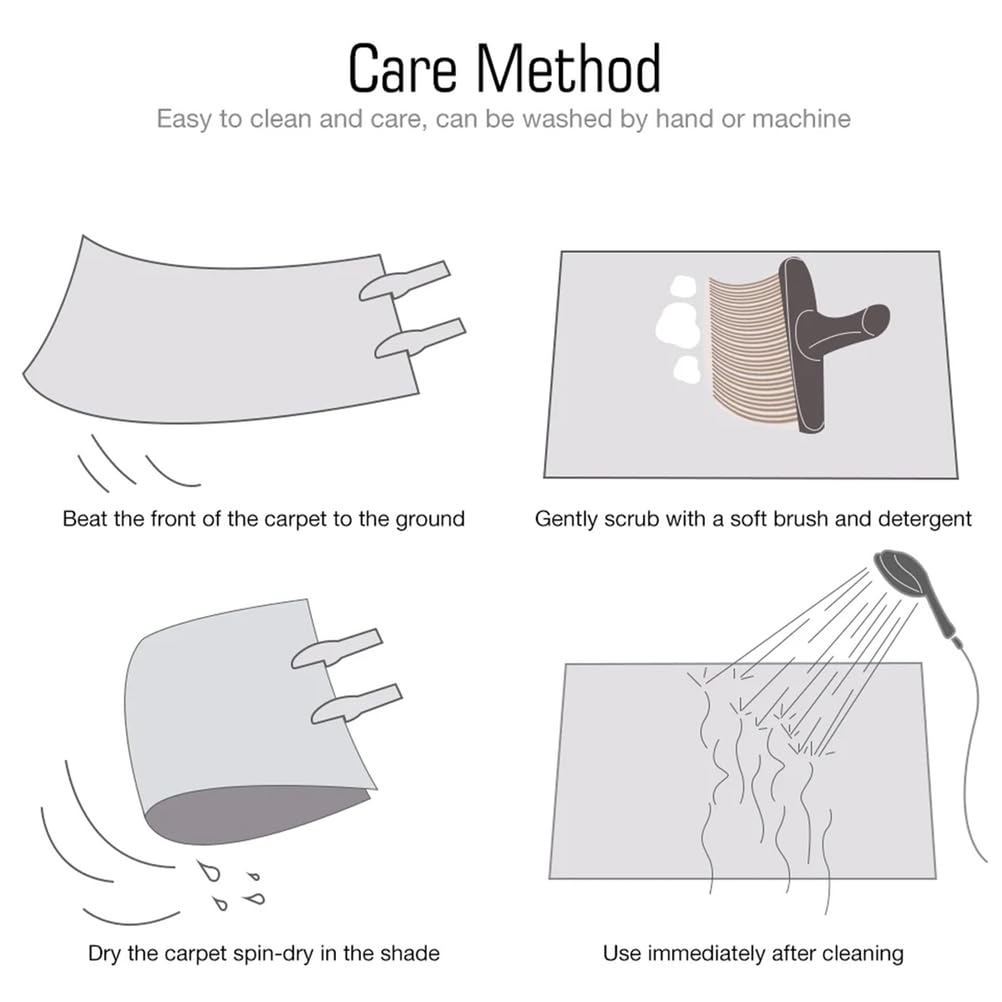 Care Method
Easy to clean and care, can be washed by hand or machine

Beat the front of the carpet to the ground

Gently scrub with a soft brush and detergent

Dry the carpet spin-dry in the shade

Use immediately after cleaning