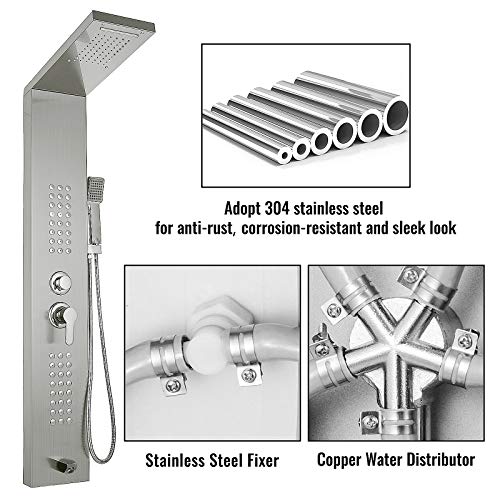 Adopt 304 stainless steel
for anti-rust, corrosion-resistant and sleek look

Stainless Steel Fixer

Copper Water Distributor