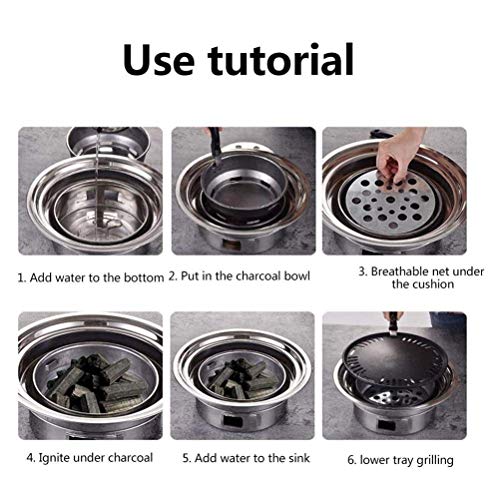 Use tutorial

1. Add water to the bottom

2. Put in the charcoal bowl

3. Breathable net under the cushion

4. Ignite under charcoal

5. Add water to the sink

6. lower tray grilling