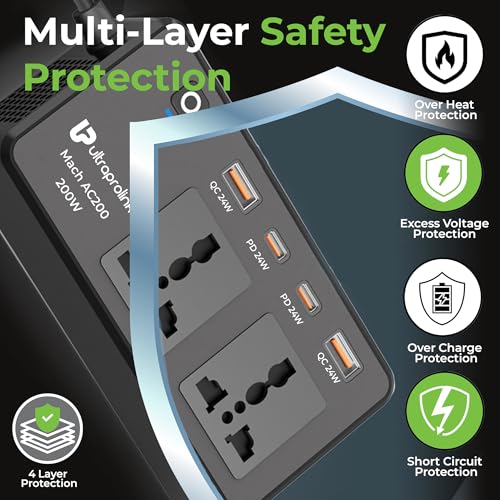 Multi-Layer Safety Protection

ultraprolink
Mach AC200
200W

QC 24W
PD 24W
PD 24W
QC 24W

Over Heat Protection

Excess Voltage Protection

Over Charge Protection

Short Circuit Protection

4 Layer Protection