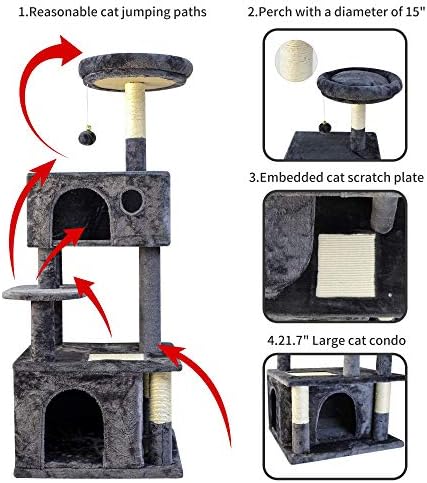 1.Reasonable cat jumping paths

2.Perch with a diameter of 15"

3.Embedded cat scratch plate

4.21.7" Large cat condo