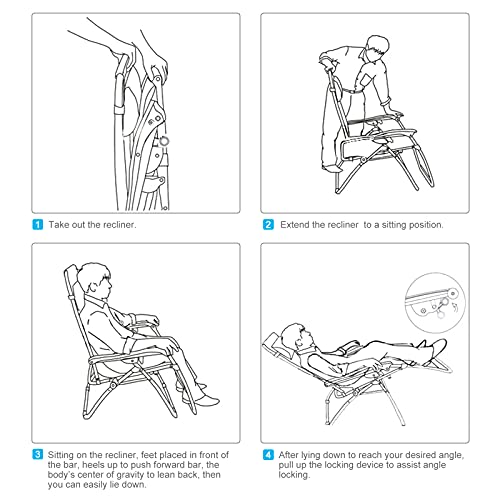 1 Take out the recliner.

2 Extend the recliner  to a sitting position.

3 Sitting on the recliner, feet placed in front of the bar, heels up to push forward bar, the body's center of gravity to lean back, then you can easily lie down.

4 After lying down to reach your desired angle, pull up the locking device to assist angle locking.