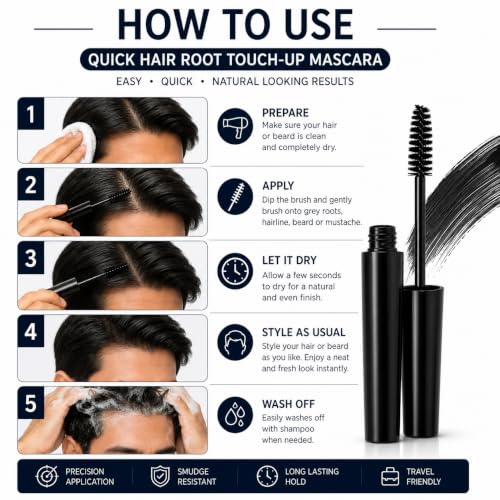 HOW TO USE

QUICK HAIR ROOT TOUCH-UP MASCARA

EASY • QUICK • NATURAL LOOKING RESULTS

1

PREPARE
Make sure your hair or beard is clean and completely dry.

2

APPLY
Dip the brush and gently brush onto grey roots, hairline, beard or mustache.

3

LET IT DRY
Allow a few seconds to dry for a natural and even finish.

4

STYLE AS USUAL
Style your hair or beard as you like. Enjoy a neat and fresh look instantly.

5

WASH OFF
Easily washes off with shampoo when needed.

PRECISION APPLICATION

SMUDGE RESISTANT

LONG LASTING HOLD

TRAVEL FRIENDLY