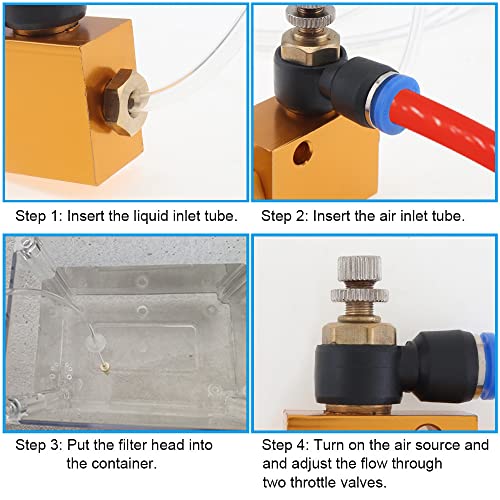 Step 1: Insert the liquid inlet tube.

Step 2: Insert the air inlet tube.

Step 3: Put the filter head into the container.

Step 4: Turn on the air source and and adjust the flow through two throttle valves.