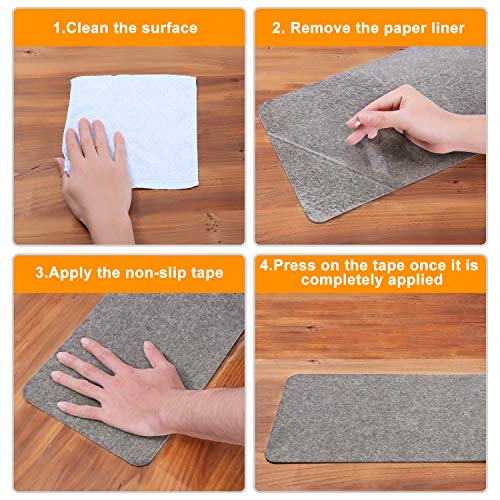 1.Clean the surface

2. Remove the paper liner

3.Apply the non-slip tape

4.Press on the tape once it is completely applied