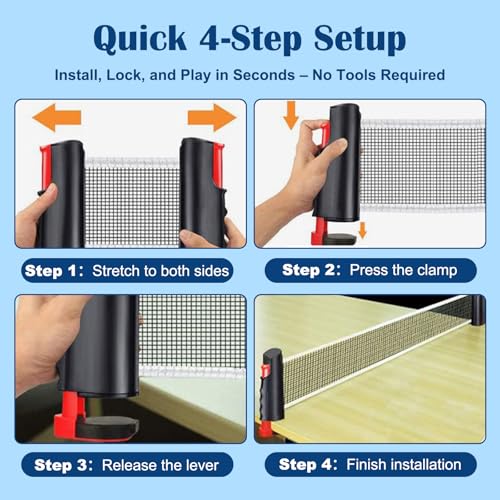 Quick 4-Step Setup

Install, Lock, and Play in Seconds – No Tools Required

Step 1: Stretch to both sides

Step 2: Press the clamp

Step 3: Release the lever

Step 4: Finish installation