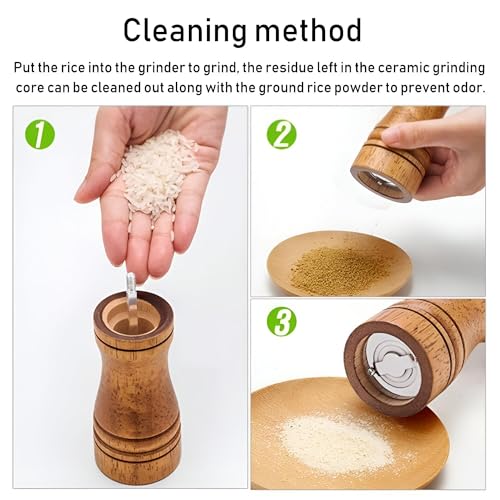 Cleaning method

Put the rice into the grinder to grind, the residue left in the ceramic grinding core can be cleaned out along with the ground rice powder to prevent odor.

1

2

3