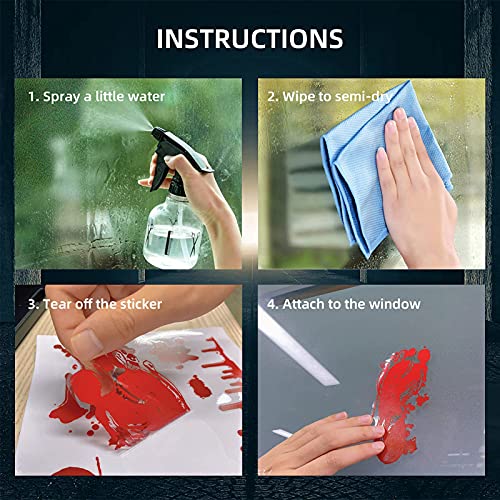 INSTRUCTIONS

1. Spray a little water

2. Wipe to semi-dry

3. Tear off the sticker

4. Attach to the window