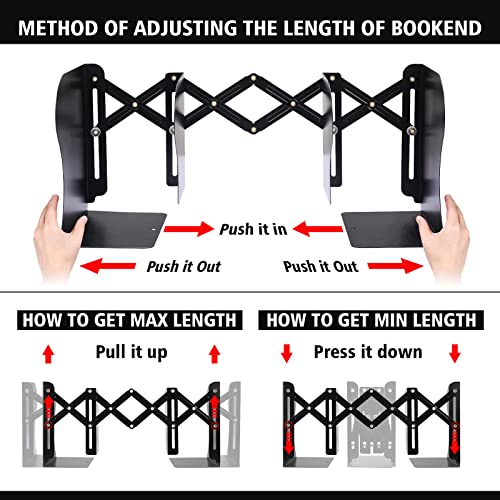 METHOD OF ADJUSTING THE LENGTH OF BOOKEND

Push it in

Push it Out

Push it Out

HOW TO GET MAX LENGTH

Pull it up

HOW TO GET MIN LENGTH

Press it down