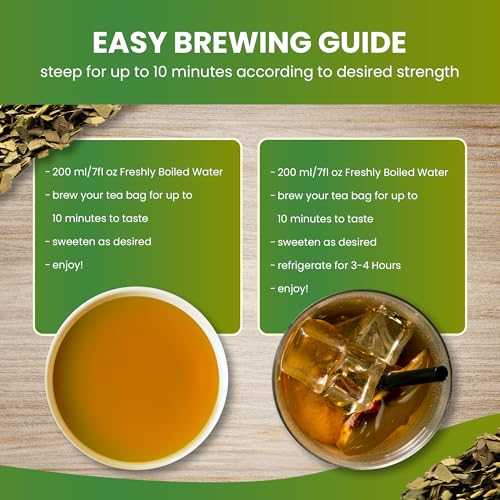 EASY BREWING GUIDE
steep for up to 10 minutes according to desired strength

- 200 ml/7fl oz Freshly Boiled Water
- brew your tea bag for up to 10 minutes to taste
- sweeten as desired
- enjoy!

- 200 ml/7fl oz Freshly Boiled Water
- brew your tea bag for up to 10 minutes to taste
- sweeten as desired
- refrigerate for 3-4 Hours
- enjoy!