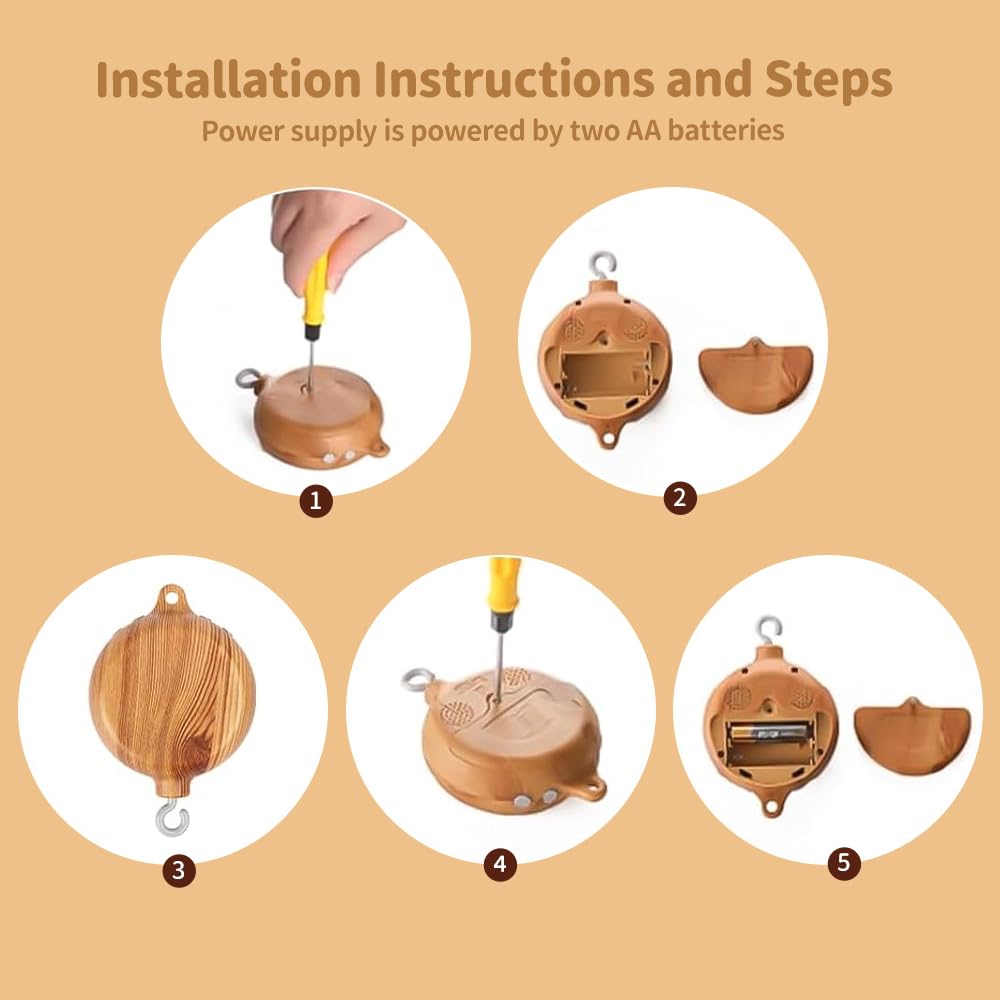 Installation Instructions and Steps
Power supply is powered by two AA batteries

1

2

3

4

5