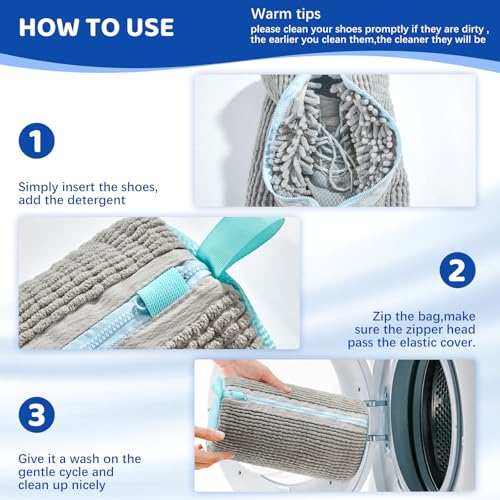 HOW TO USE

Warm tips
please clean your shoes promptly if they are dirty , the earlier you clean them,the cleaner they will be

1

Simply insert the shoes, add the detergent

2

Zip the bag,make sure the zipper head pass the elastic cover.

3

Give it a wash on the gentle cycle and clean up nicely