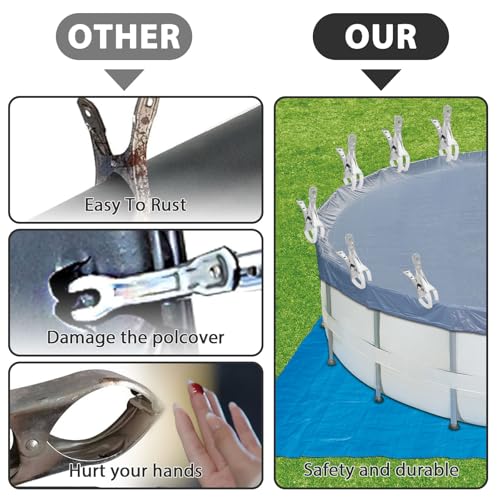 OTHER

Easy To Rust

Damage the polcover

Hurt your hands

OUR

Safety and durable