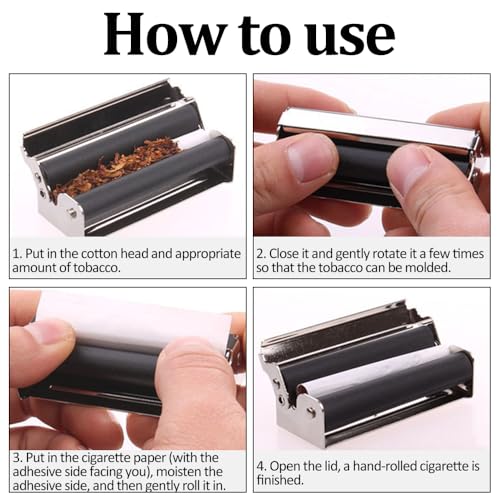 How to use

1. Put in the cotton head and appropriate amount of tobacco.

2. Close it and gently rotate it a few times so that the tobacco can be molded.

3. Put in the cigarette paper (with the adhesive side facing you), moisten the adhesive side, and then gently roll it in.

4. Open the lid, a hand-rolled cigarette is finished.