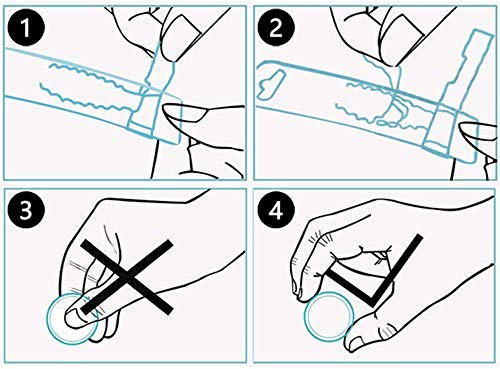 1
2
3
4