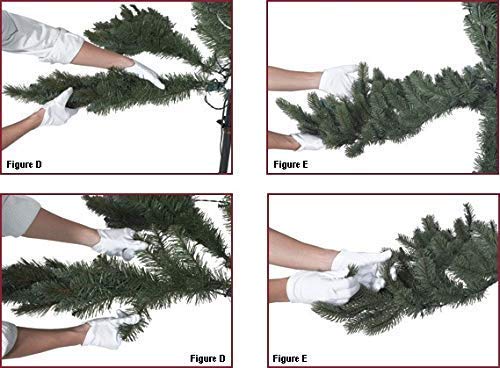 Figure D

Figure E

Figure D

Figure E