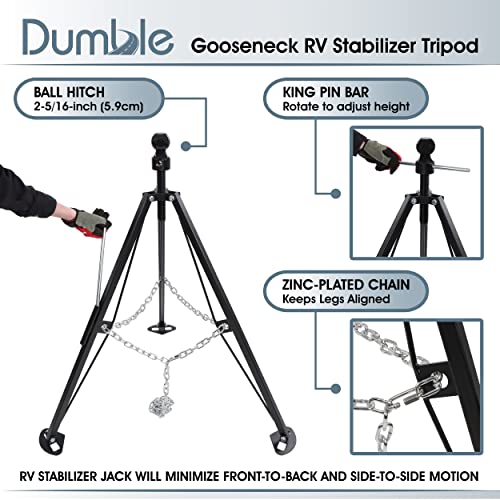 Dumble Gooseneck RV Stabilizer Tripod

BALL HITCH
2-5/16-inch (5.9cm)

KING PIN BAR
Rotate to adjust height

ZINC-PLATED CHAIN
Keeps Legs Aligned

RV STABILIZER JACK WILL MINIMIZE FRONT-TO-BACK AND SIDE-TO-SIDE MOTION