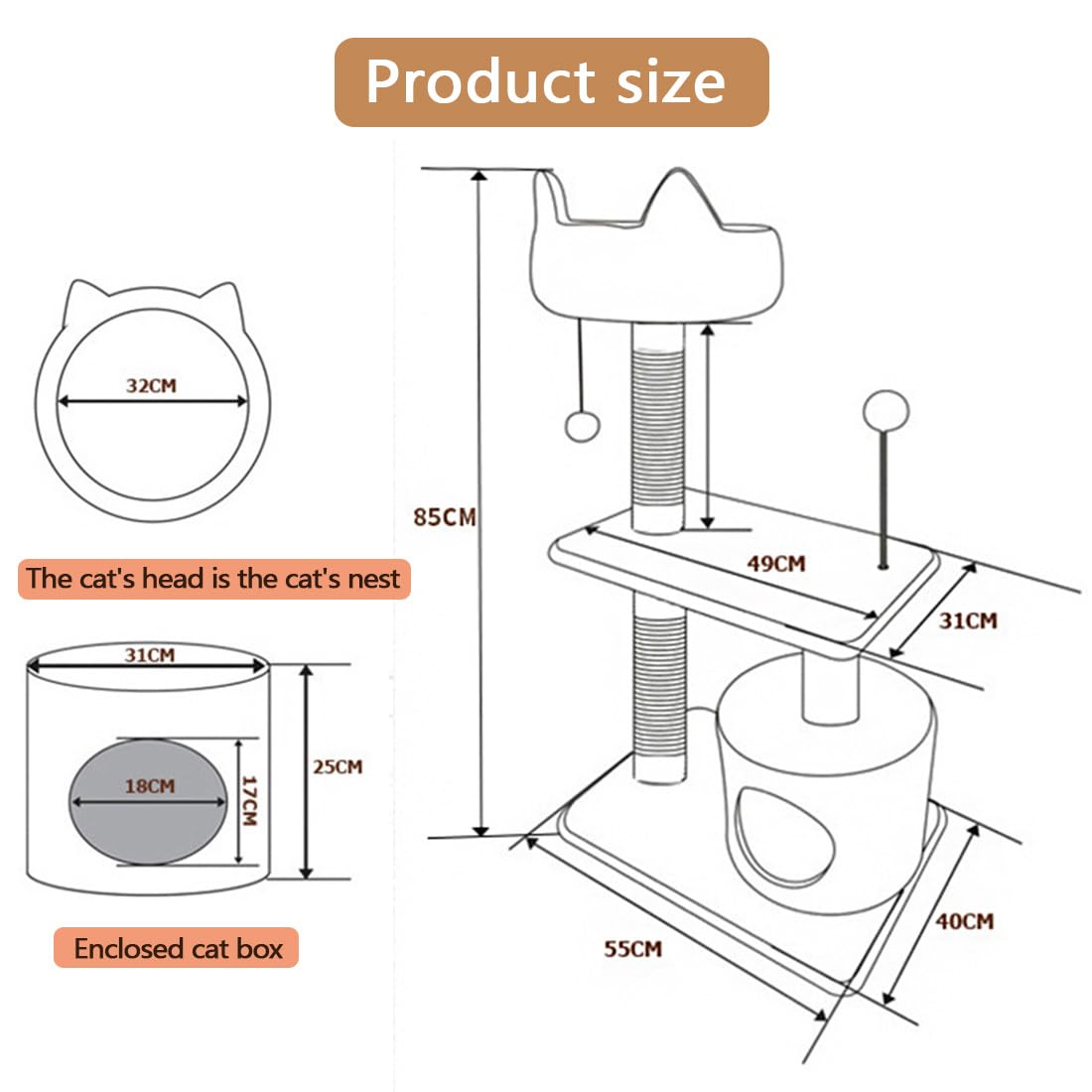 Product size

32CM

The cat's head is the cat's nest

31CM

18CM

17CM

25CM

Enclosed cat box

85CM

49CM

31CM

55CM

40CM