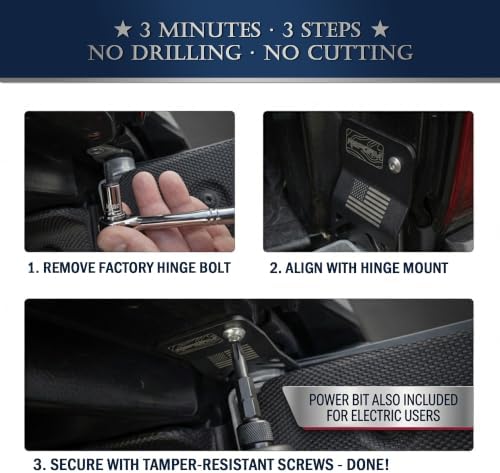 ★ 3 MINUTES · 3 STEPS ★
NO DRILLING · NO CUTTING

1. REMOVE FACTORY HINGE BOLT

2. ALIGN WITH HINGE MOUNT

POWER BIT ALSO INCLUDED FOR ELECTRIC USERS

3. SECURE WITH TAMPER-RESISTANT SCREWS - DONE!