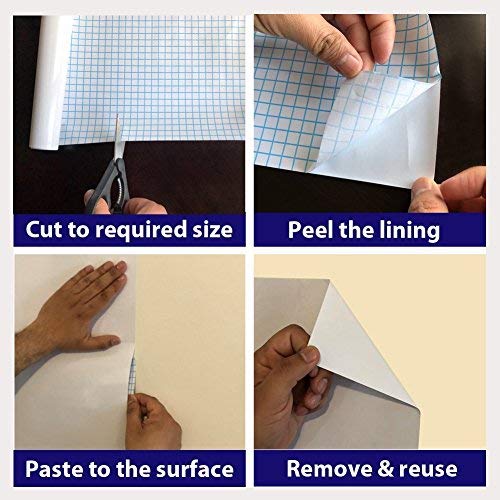 Cut to required size

Peel the lining

Paste to the surface

Remove & reuse